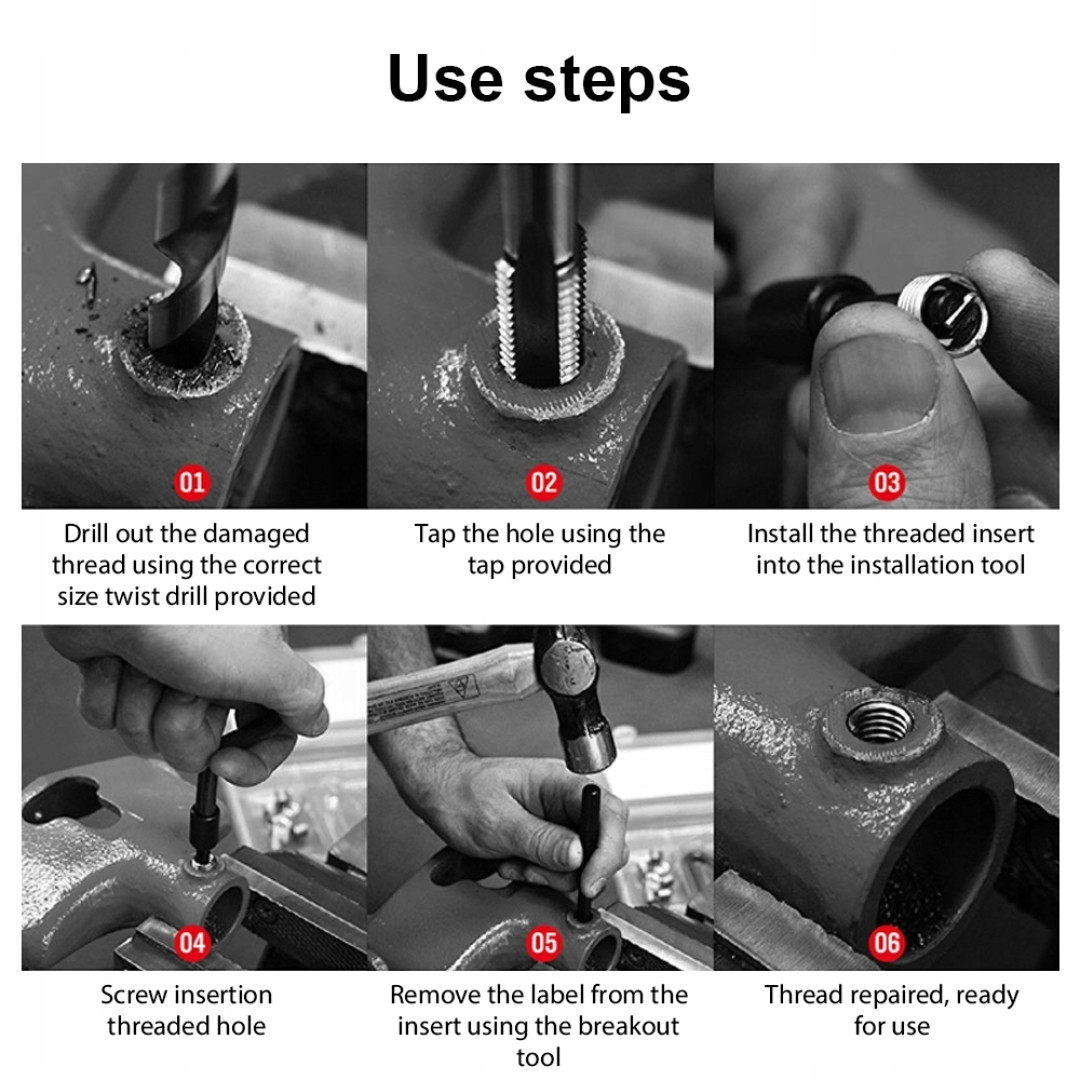 Use steps

01

Drill out the damaged thread using the correct size twist drill provided

02

Tap the hole using the tap provided

03

Install the threaded insert into the installation tool

04

Screw insertion threaded hole

05

Remove the label from the insert using the breakout tool

06

Thread repaired, ready for use